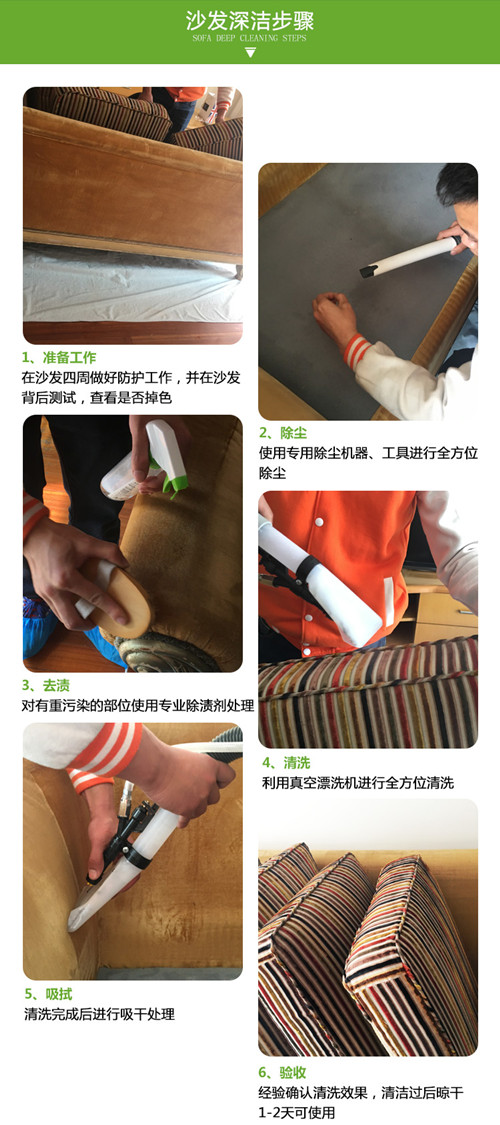 沙发深洁步骤
SOFA DEEP CLEANING STEPS

1、准备工作
在沙发四周做好防护工作，并在沙发背后测试，查看是否掉色

2、除尘
使用专用除尘机器、工具进行全方位除尘

3、去渍
对有重污染的部位使用专业除渍剂处理

4、清洗
利用真空漂洗机进行全方位清洗

5、吸拭
清洗完成后进行吸干处理

6、验收
经验确认清洗效果，清洁过后晾干1-2天可使用