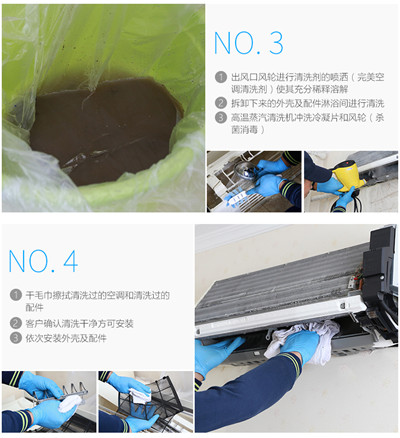 NO. 3

1 出风口风轮进行清洗剂的喷洒（完美空调清洗剂）使其充分稀释溶解

2 拆卸下来的外壳及配件淋浴间进行清洗

3 高温蒸汽清洗机冲洗冷凝片和风轮（杀菌消毒）

NO. 4

1 干毛巾擦拭清洗过的空调和清洗过的配件

2 客户确认清洗干净方可安装

3 依次安装外壳及配件